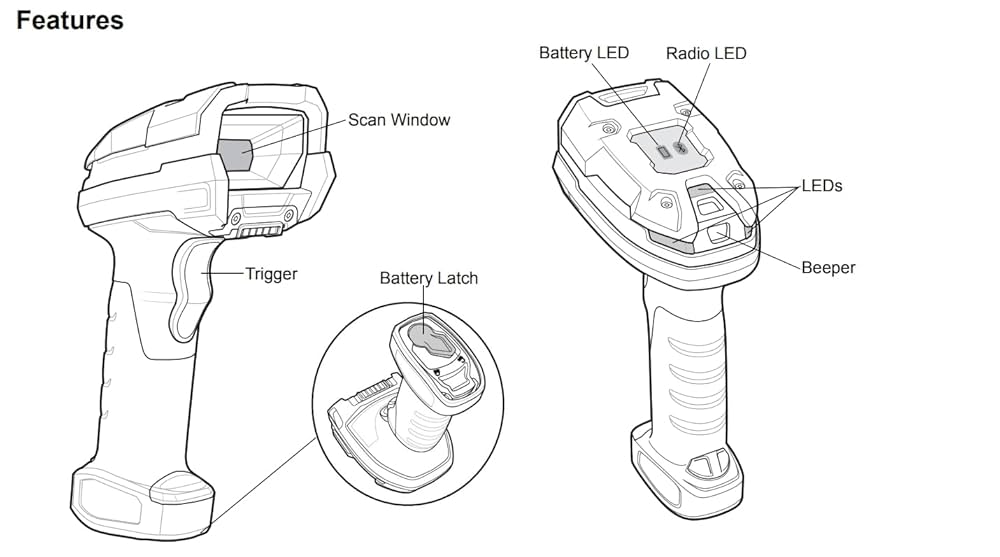 Features

Scan Window

Trigger

Battery Latch

Battery LED

Radio LED

LEDs

Beeper